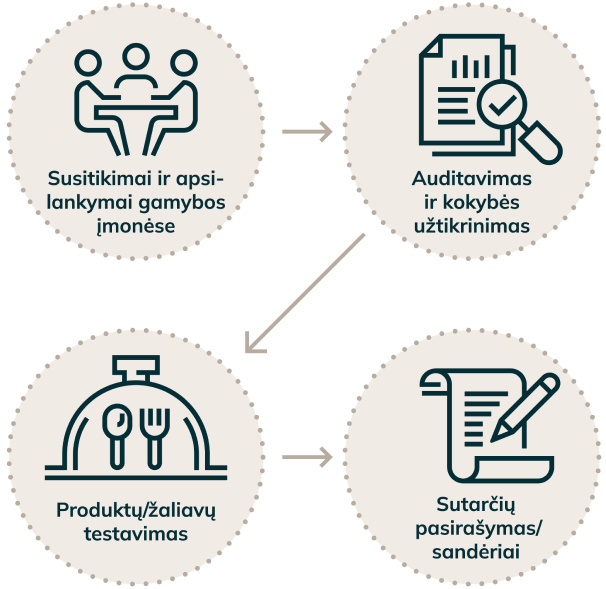 Susitikimai ir apsilankymai gamybos įmonėse

Auditavimas ir kokybės užtikrinimas

Produktų/žaliavų testavimas

Sutarčių pasirašymas/ sandėriai