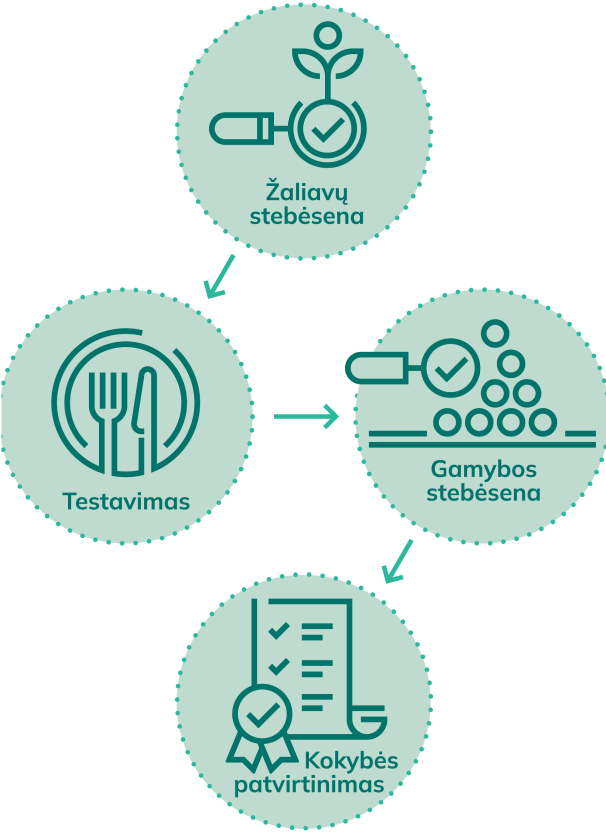 Žaliavų stebėsena

Testavimas

Gamybos stebėsena

Kokybės patvirtinimas