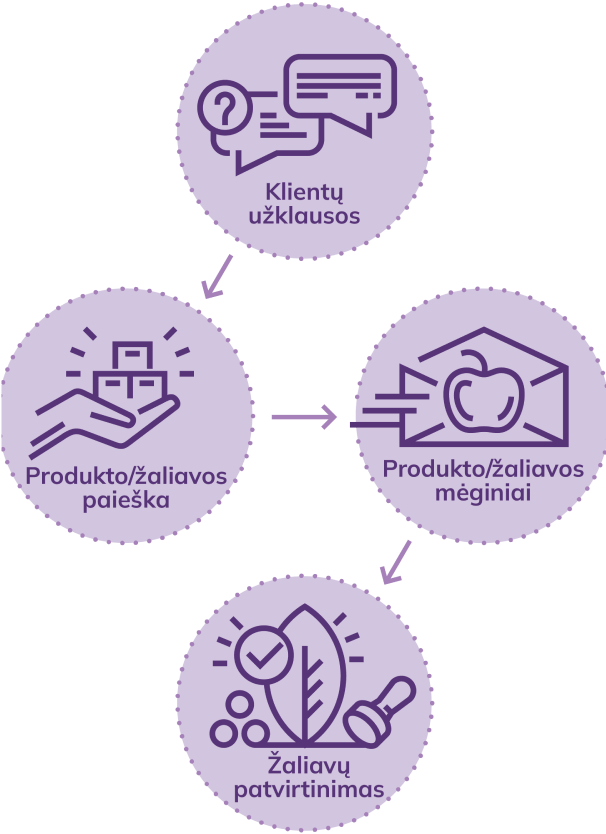 ?

Klientų užklausos

Produkto/žaliavos paieška

Produkto/žaliavos mėginiai

Žaliavų patvirtinimas